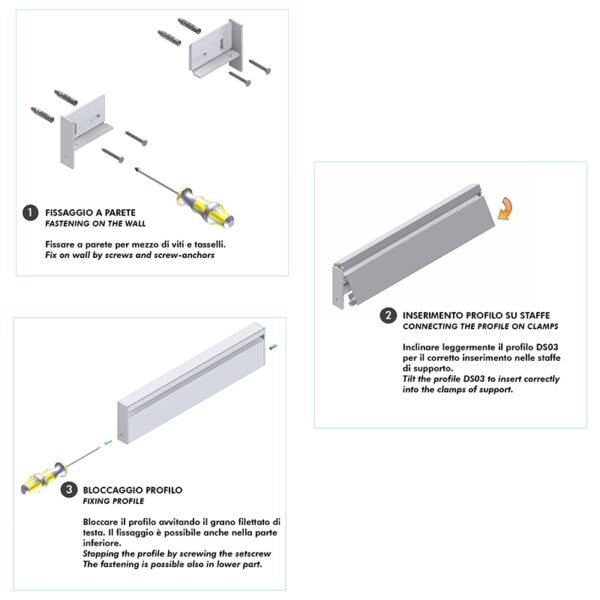 1 FISSAGGIO A PARETE
FASTENING ON THE WALL

Fissare a parete per mezzo di viti e tasselli.
Fix on wall by screws and screw-anchors

2 INSERIMENTO PROFILO SU STAFFE
CONNECTING THE PROFILE ON CLAMPS

Inclinare leggermente il profilo DS03 per il corretto inserimento nelle staffe di supporto.
Tilt the profile DS03 to insert correctly into the clamps of support.

3 BLOCCAGGIO PROFILO
FIXING PROFILE

Bloccare il profilo avvitando il grano filettato di testa. Il fissaggio è possibile anche nella parte inferiore.
Stopping the profile by screwing the setscrew
The fastening is possible also in lower part.